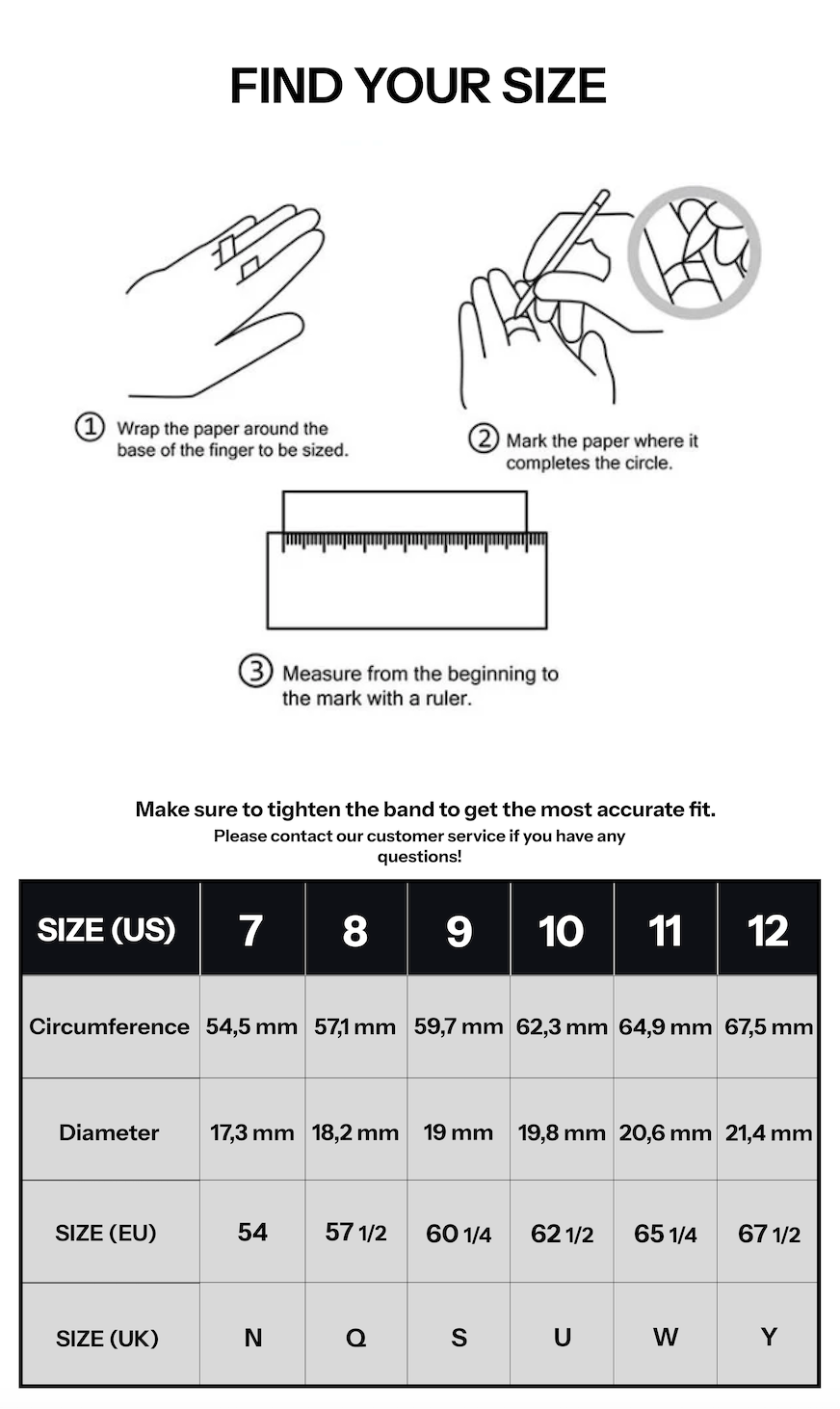 FIND YOUR SIZE

① Wrap the paper around the base of the finger to be sized.

② Mark the paper where it completes the circle.

③ Measure from the beginning to the mark with a ruler.

Make sure to tighten the band to get the most accurate fit.
Please contact our customer service if you have any questions!

| SIZE (US) | 7 | 8 | 9 | 10 | 11 | 12 |
|---|---|---|---|---|---|---|
| Circumference | 54,5 mm | 57,1 mm | 59,7 mm | 62,3 mm | 64,9 mm | 67,5 mm |
| Diameter | 17,3 mm | 18,2 mm | 19 mm | 19,8 mm | 20,6 mm | 21,4 mm |
| SIZE (EU) | 54 | 57 1/2 | 60 1/4 | 62 1/2 | 65 1/4 | 67 1/2 |
| SIZE (UK) | N | Q | S | U | W | Y |